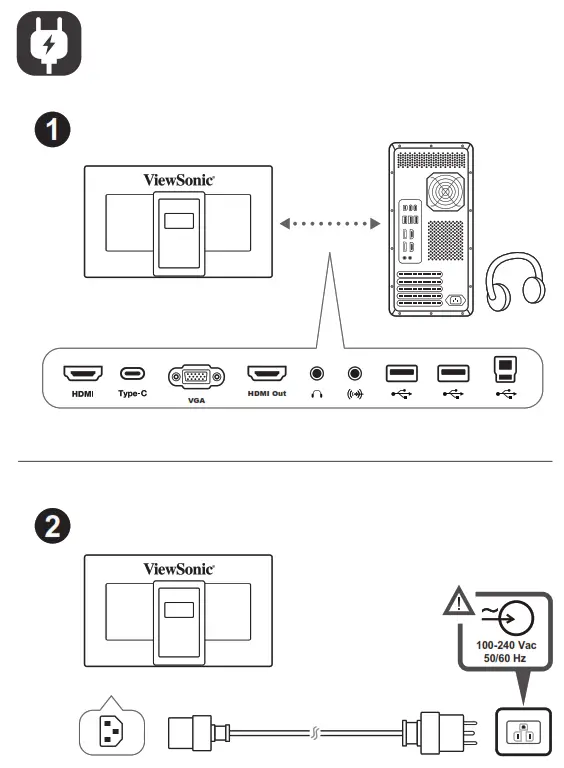 1

ViewSonic

HDMI Type-C VGA HDMI Out

2

ViewSonic

100-240 Vac
50/60 Hz