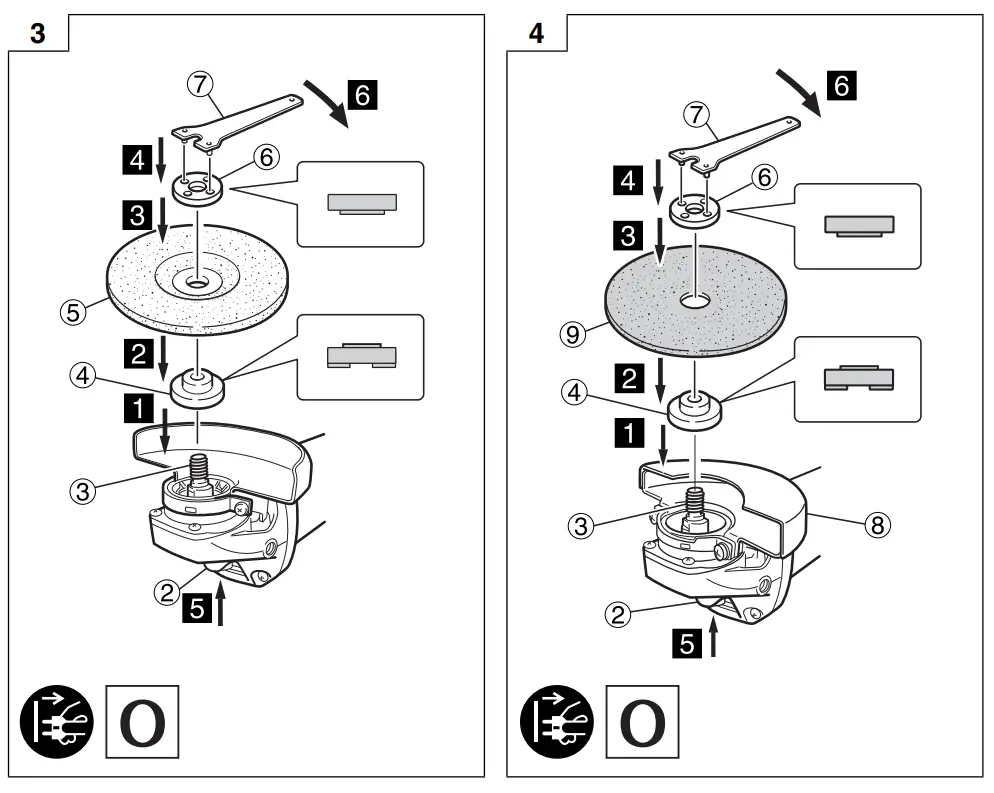 3

7
6
4
6
3
5
2
4
1
3
2
5

O

4

6
7
4
6
3
9
2
4
1
3
8
2
5

O