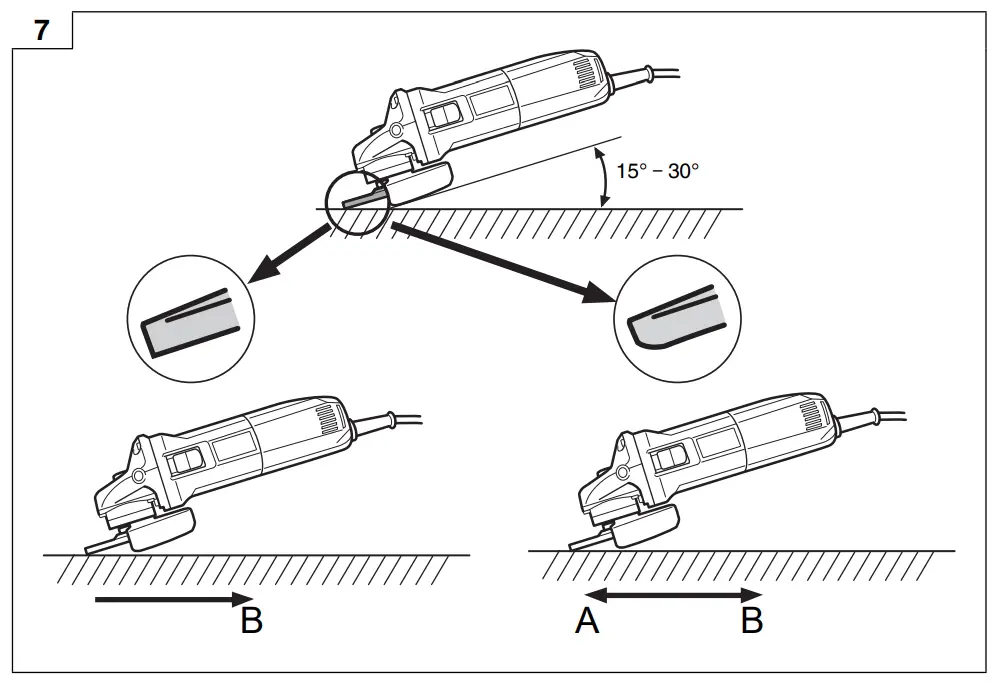 7

15° – 30°

B

A

B