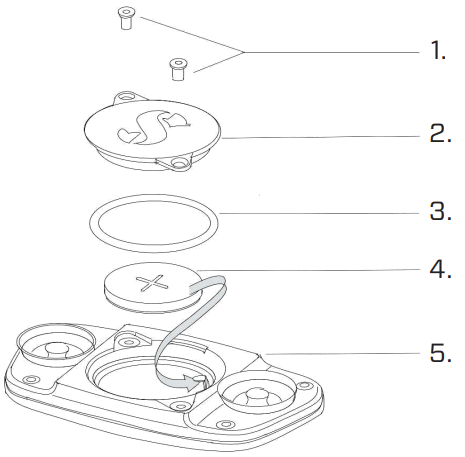 1.

2.

3.

4.

5.