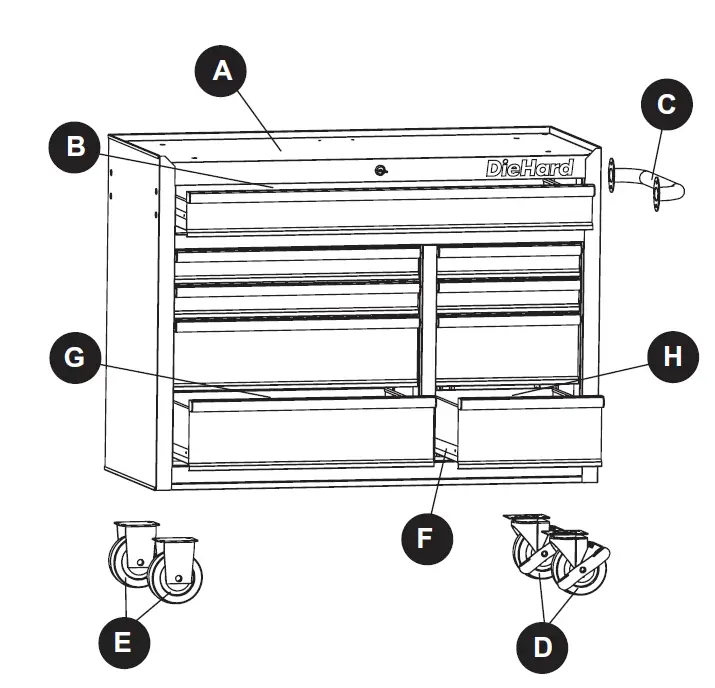 A
B
C
DieHard
G
H
F
E
D