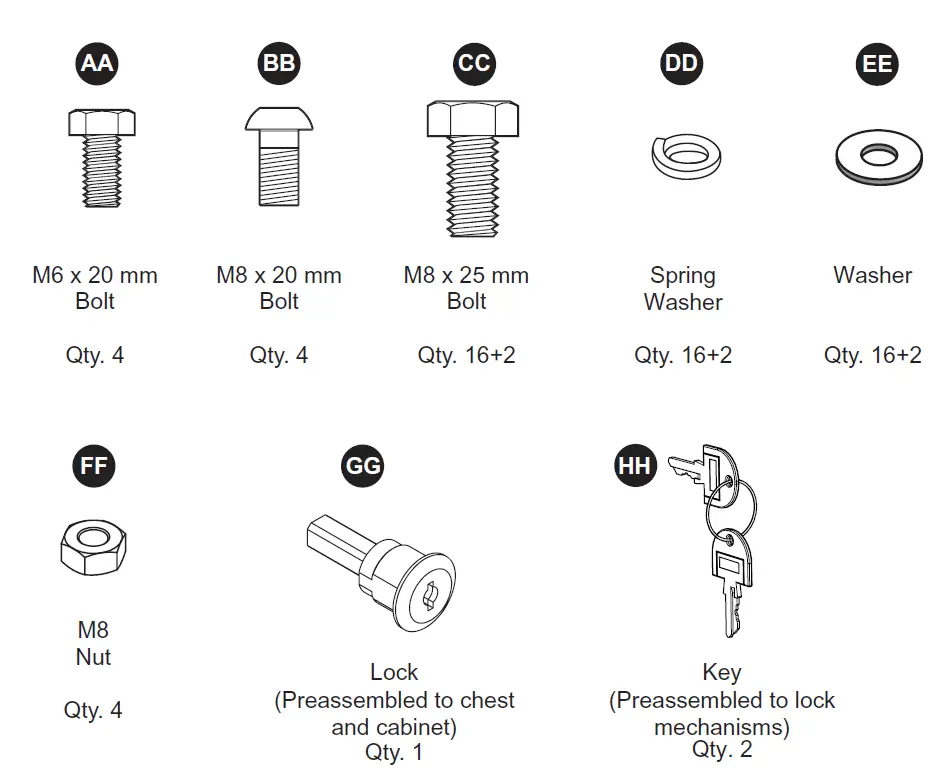 AA
M6 x 20 mm Bolt

Qty. 4

BB
M8 x 20 mm Bolt

Qty. 4

CC
M8 x 25 mm Bolt

Qty. 16+2

DD
Spring Washer

Qty. 16+2

EE
Washer

Qty. 16+2

FF
M8 Nut

Qty. 4

GG
Lock
(Preassembled to chest and cabinet)
Qty. 1

HH
Key
(Preassembled to lock mechanisms)
Qty. 2