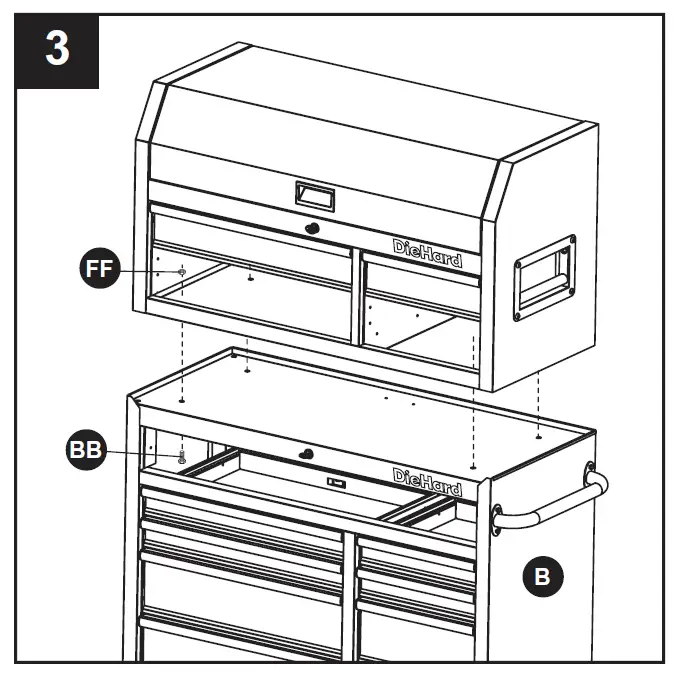 3

FF

DieHard

BB

DieHard

B