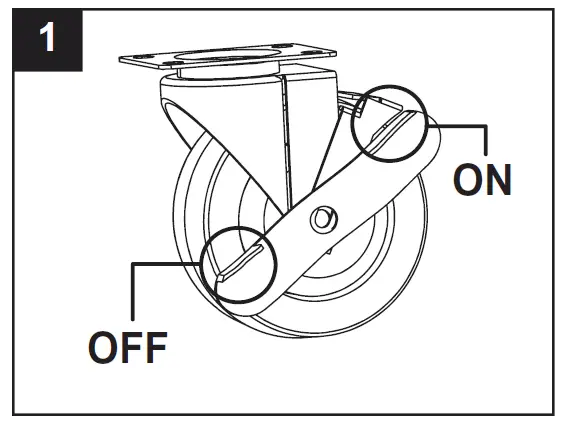 1

ON

OFF