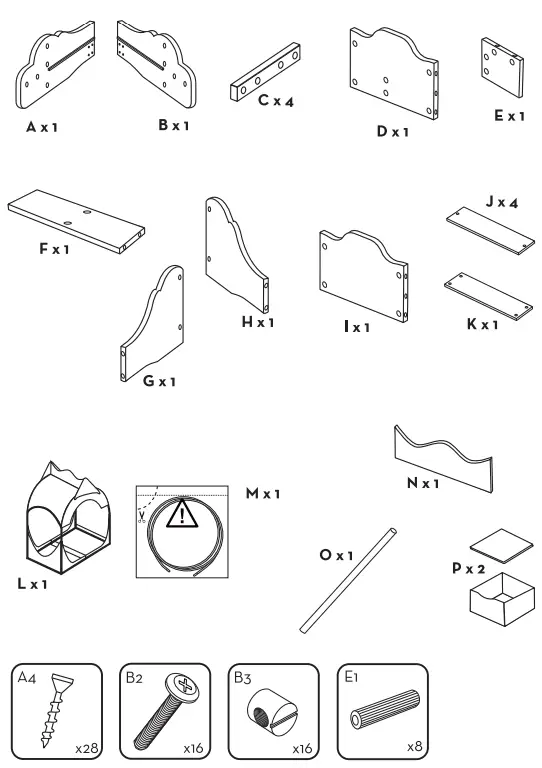 A x 1

B x 1

C x 4

D x 1

E x 1

F x 1

G x 1

H x 1

I x 1

J x 4

K x 1

L x 1

M x 1

N x 1

O x 1

P x 2

A4
x28

B2
x16

B3
x16

E1
x8