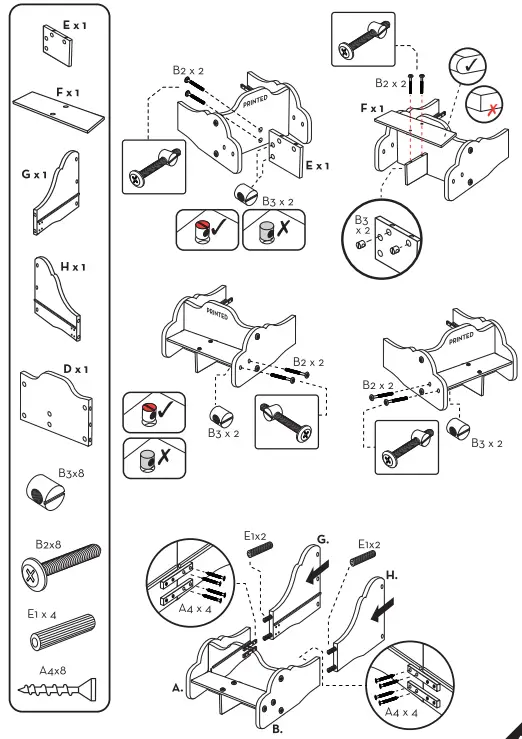 E x 1
F x 1
G x 1
H x 1
D x 1
B3x8
B2x8
E1 x 4
A4x8

B2 x 2
PRINTED
E x 1
B3 x 2

B2 x 2
F x 1
B3 x 2

PRINTED
B2 x 2
B3 x 2

PRINTED
B2 x 2
B3 x 2

E1x2
G.
E1x2
H.
A4 x 4
A.
B.
A4 x 4