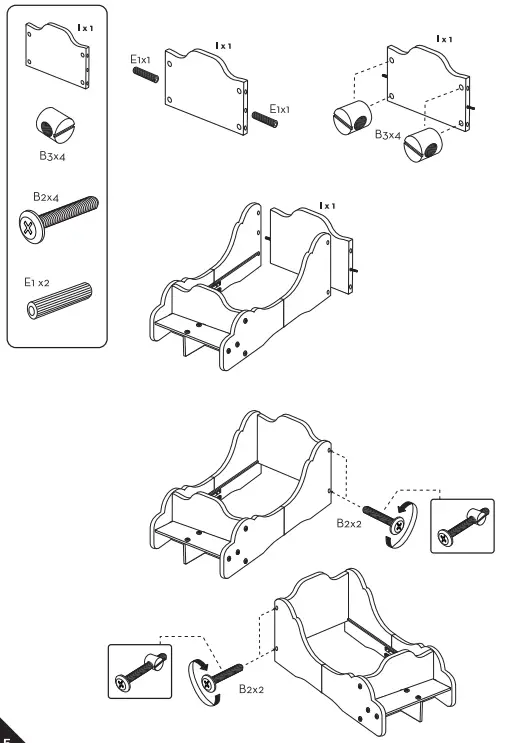 I x 1

B3x4

B2x4

E1 x2

I x 1

E1x1

E1x1

I x 1

B3x4

I x 1

B2x2

B2x2

5