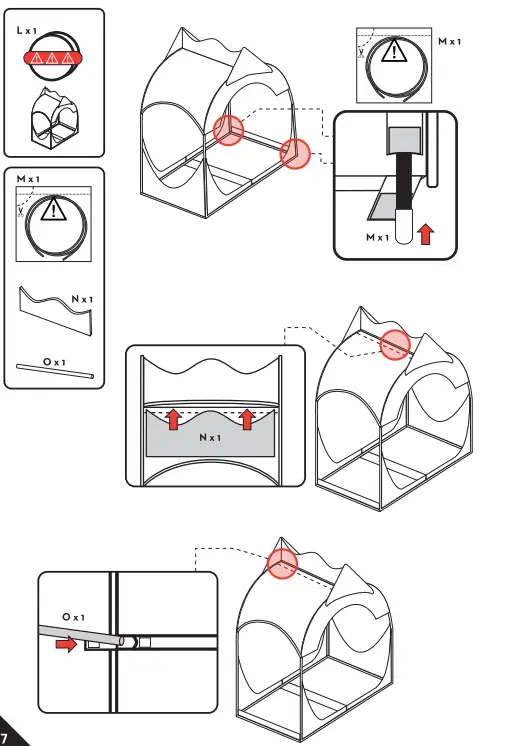 L x 1

M x 1

N x 1

O x 1

M x 1

M x 1

N x 1

O x 1

7