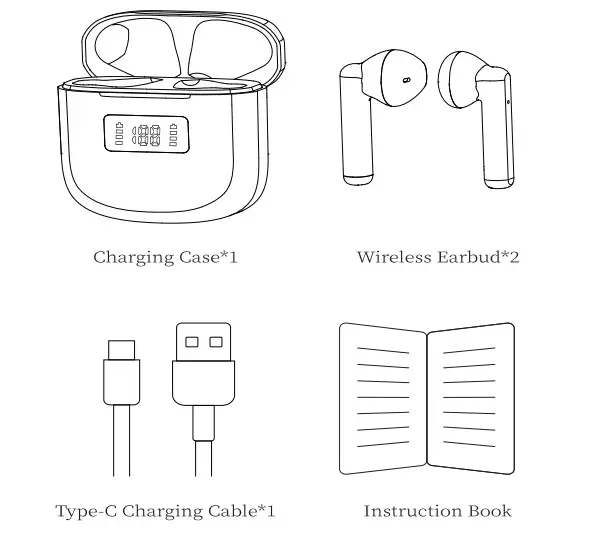 188

Charging Case*1

Wireless Earbud*2

Type-C Charging Cable*1

Instruction Book