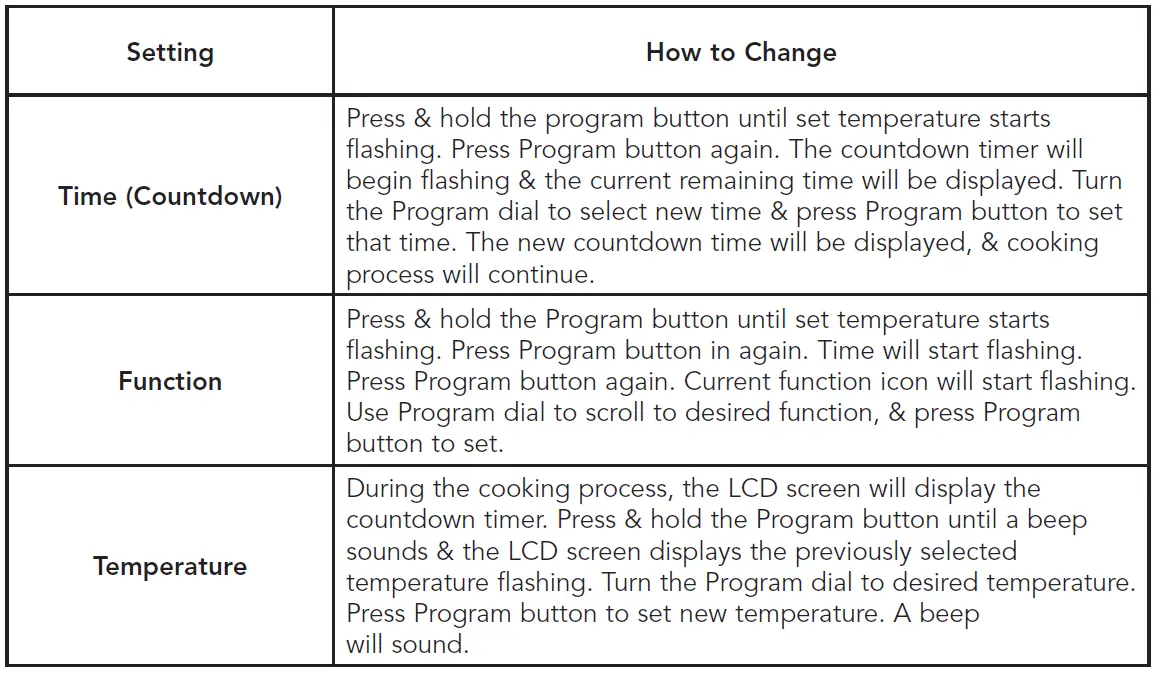 | Setting | How to Change |
|---|---|
| Time (Countdown) | Press & hold the program button until set temperature starts flashing. Press Program button again. The countdown timer will begin flashing & the current remaining time will be displayed. Turn the Program dial to select new time & press Program button to set that time. The new countdown time will be displayed, & cooking process will continue. |
| Function | Press & hold the Program button until set temperature starts flashing. Press Program button in again. Time will start flashing. Press Program button again. Current function icon will start flashing. Use Program dial to scroll to desired function, & press Program button to set. |
| Temperature | During the cooking process, the LCD screen will display the countdown timer. Press & hold the Program button until a beep sounds & the LCD screen displays the previously selected temperature flashing. Turn the Program dial to desired temperature. Press Program button to set new temperature. A beep will sound. |