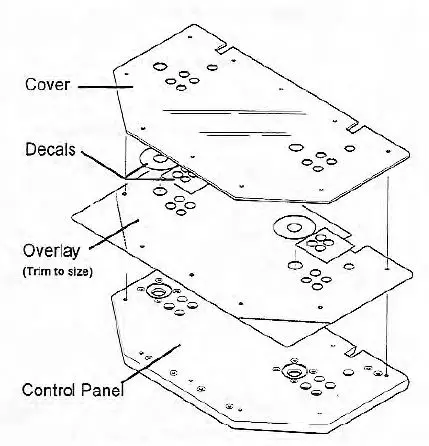 Cover

Decals

Overlay
(Trim to size)

Control Panel