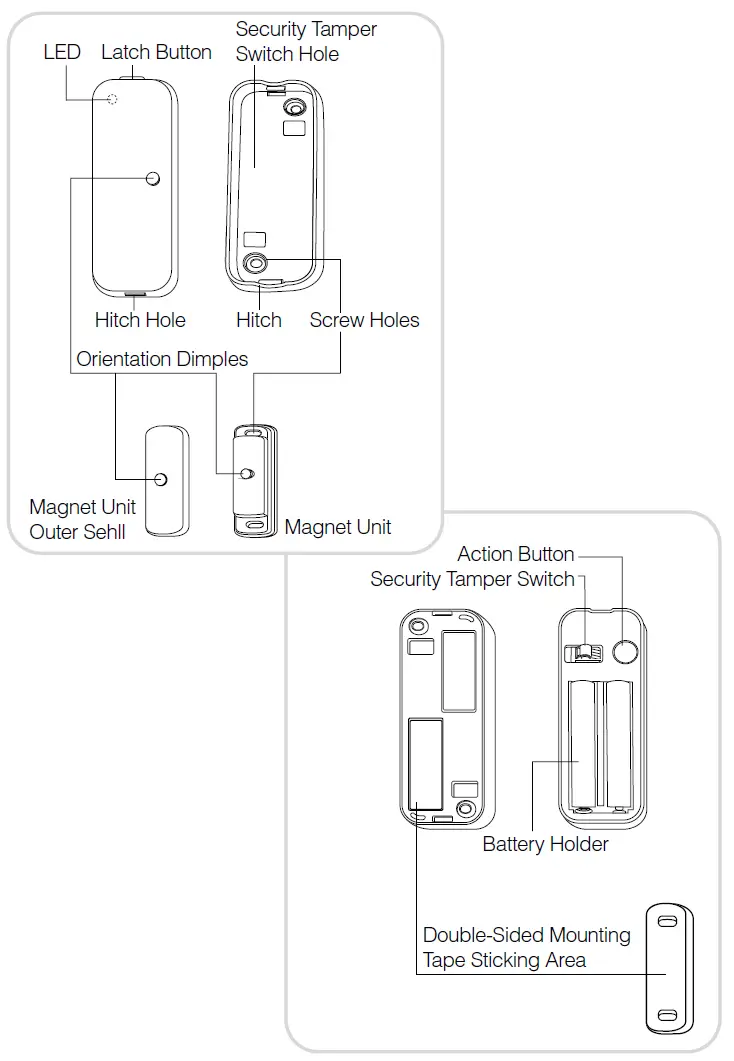 LED
Latch Button
Security Tamper Switch Hole
Hitch Hole
Hitch
Screw Holes
Orientation Dimples
Magnet Unit Outer Sehll
Magnet Unit

Action Button
Security Tamper Switch
Battery Holder
Double-Sided Mounting Tape Sticking Area