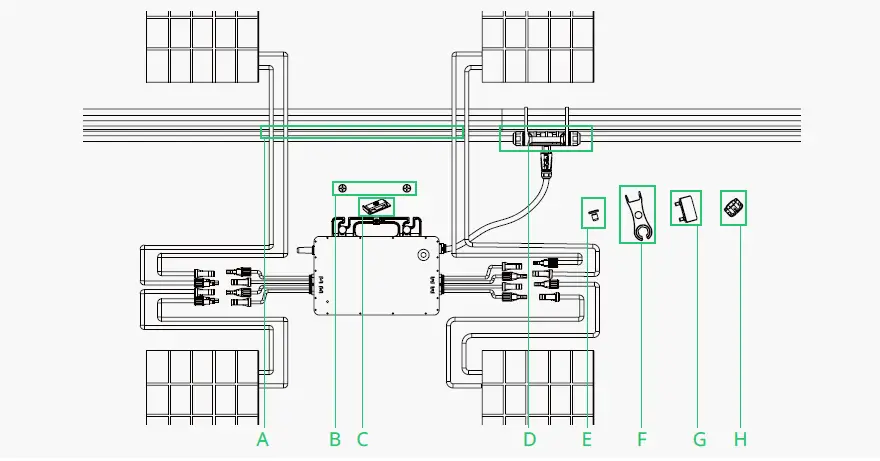 A B C D E F G H