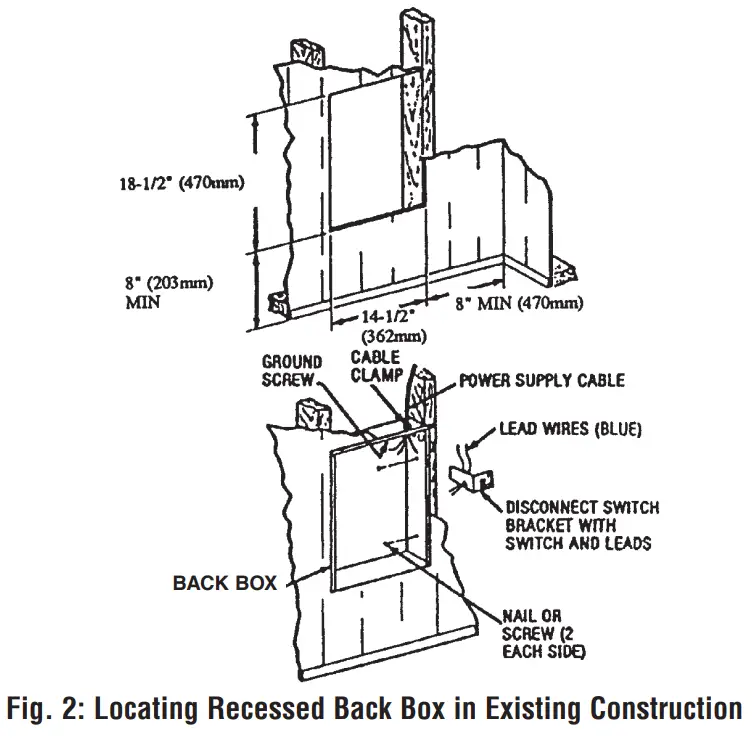 18-1/2" (470mm)

8" (203mm) MIN

14-1/2" (362mm)

8" MIN (470mm)

GROUND SCREW

CABLE CLAMP

POWER SUPPLY CABLE

LEAD WIRES (BLUE)

DISCONNECT SWITCH BRACKET WITH SWITCH AND LEADS

BACK BOX

NAIL OR SCREW (2 EACH SIDE)

Fig. 2: Locating Recessed Back Box in Existing Construction