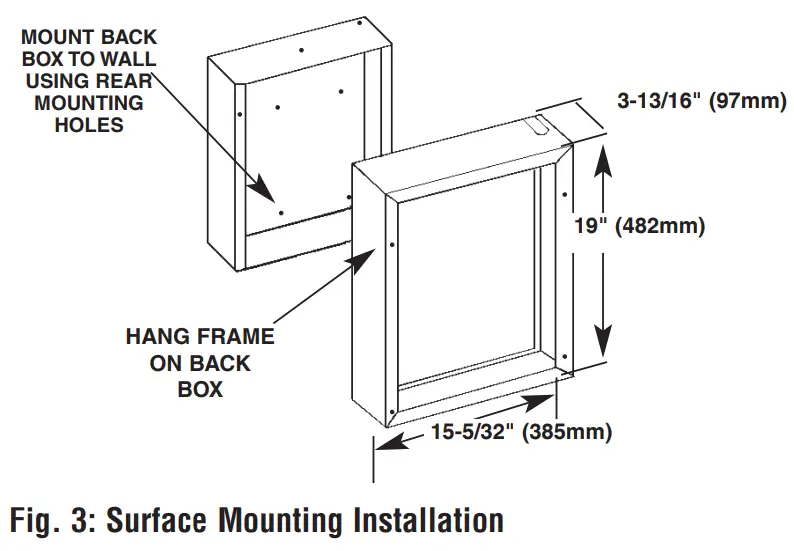 MOUNT BACK BOX TO WALL USING REAR MOUNTING HOLES

3-13/16" (97mm)

19" (482mm)

HANG FRAME ON BACK BOX

15-5/32" (385mm)

Fig. 3: Surface Mounting Installation