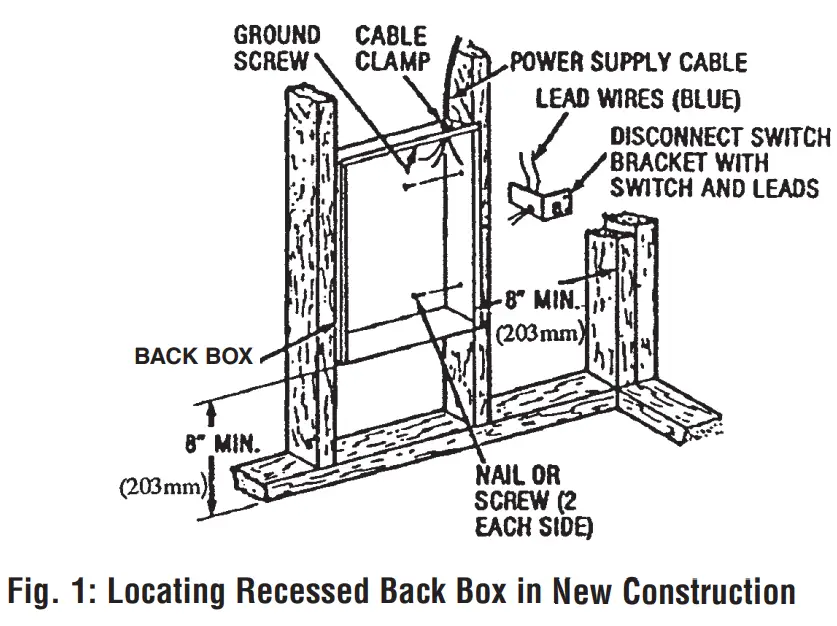 GROUND SCREW

CABLE CLAMP

POWER SUPPLY CABLE

LEAD WIRES (BLUE)

DISCONNECT SWITCH BRACKET WITH SWITCH AND LEADS

8" MIN. (203mm)

BACK BOX

8" MIN. (203mm)

NAIL OR SCREW (2 EACH SIDE)

Fig. 1: Locating Recessed Back Box in New Construction