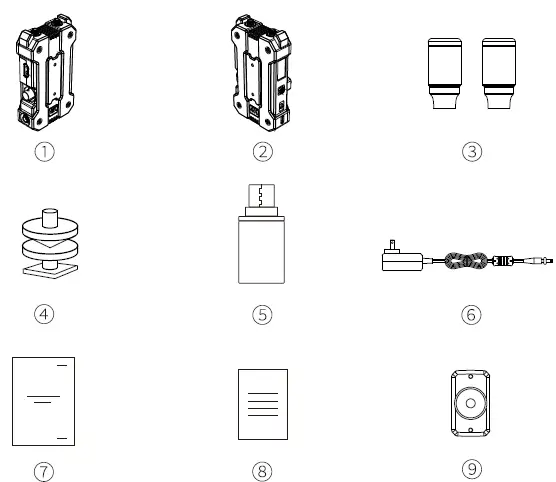 ①
②
③
④
⑤
⑥
⑦
⑧
⑨