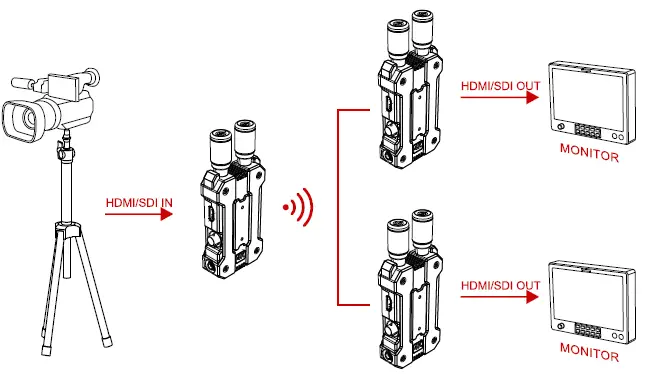 HDMI/SDI IN

HDMI/SDI OUT

MONITOR

HDMI/SDI OUT

MONITOR