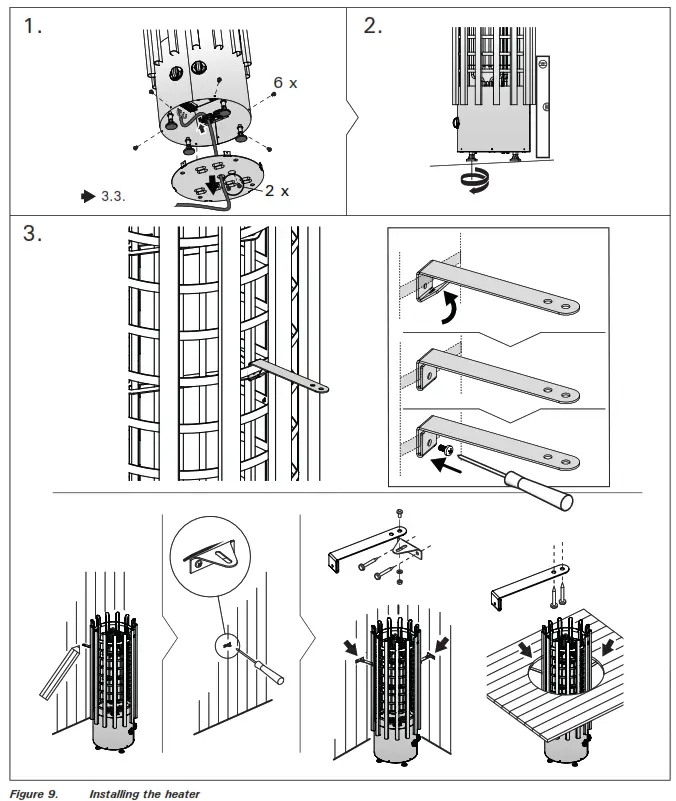 1.

6 x

2 x

3.3.

2.

3.

Figure 9. Installing the heater