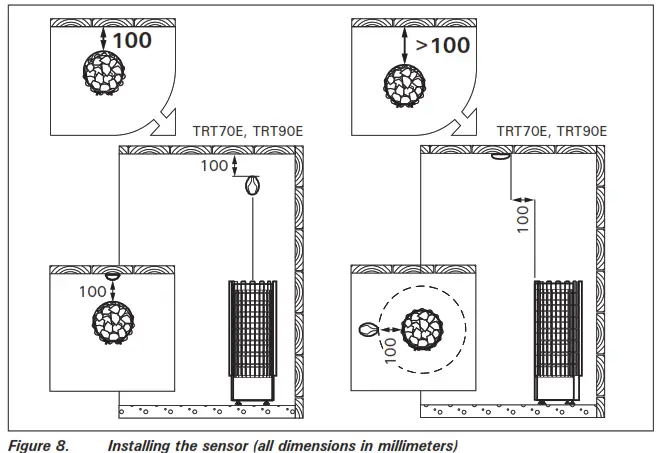 100

TRT70E, TRT90E

100

100

>100

TRT70E, TRT90E

100

100

Figure 8. Installing the sensor (all dimensions in millimeters)