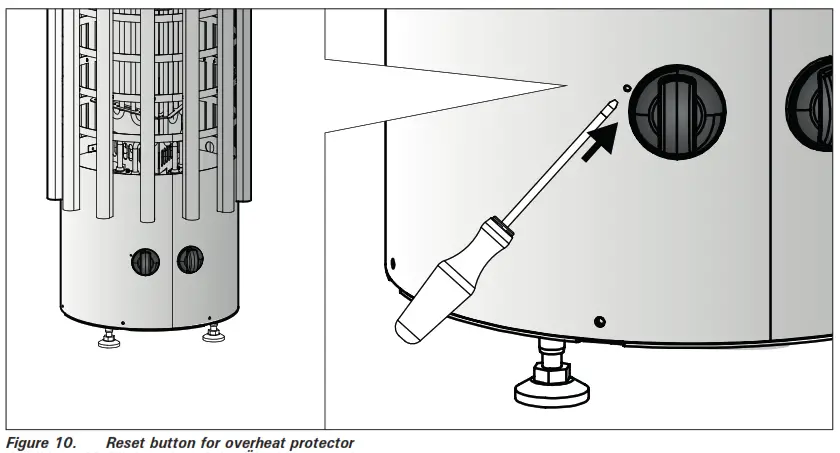 Figure 10.	Reset button for overheat protector