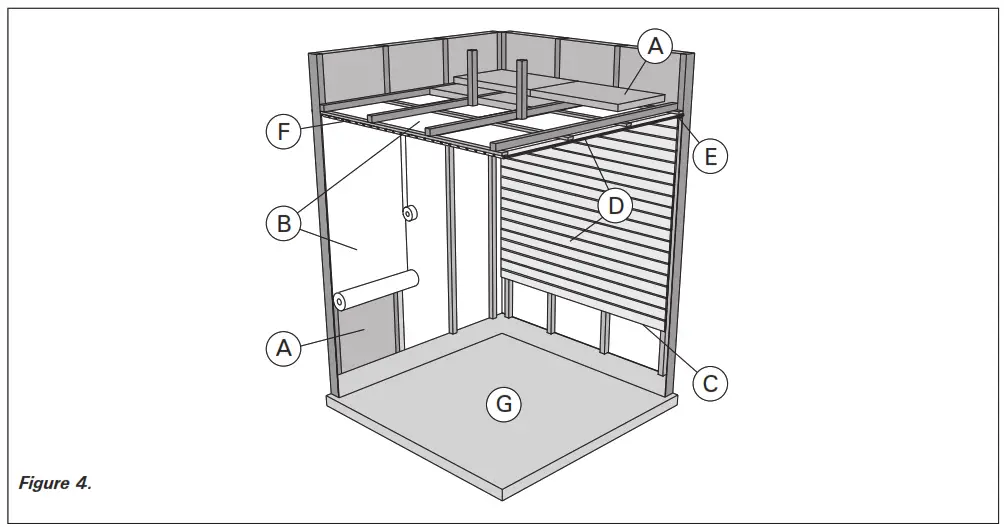 A
F
E
B
D
A
C
G
Figure 4.