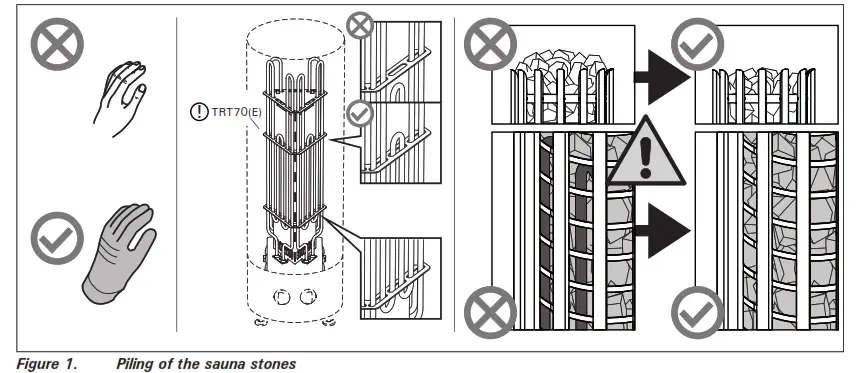 TRT70(E)

Figure 1. Piling of the sauna stones