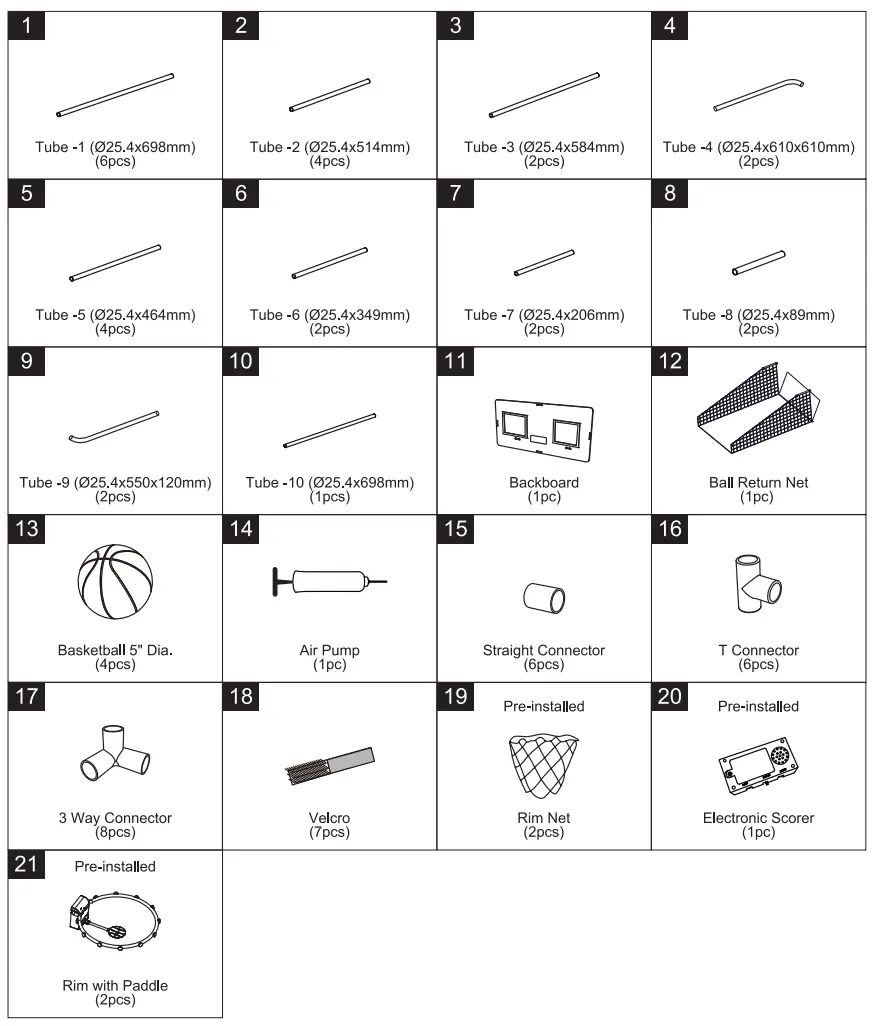 1
Tube -1 (Ø25.4x698mm)
(6pcs)

2
Tube -2 (Ø25.4x514mm)
(4pcs)

3
Tube -3 (Ø25.4x584mm)
(2pcs)

4
Tube -4 (Ø25.4x610x610mm)
(2pcs)

5
Tube -5 (Ø25.4x464mm)
(4pcs)

6
Tube -6 (Ø25.4x349mm)
(2pcs)

7
Tube -7 (Ø25.4x206mm)
(2pcs)

8
Tube -8 (Ø25.4x89mm)
(2pcs)

9
Tube -9 (Ø25.4x550x120mm)
(2pcs)

10
Tube -10 (Ø25.4x698mm)
(1pcs)

11
Backboard
(1pc)

12
Ball Return Net
(1pc)

13
Basketball 5" Dia.
(4pcs)

14
Air Pump
(1pc)

15
Straight Connector
(6pcs)

16
T Connector
(6pcs)

17
3 Way Connector
(8pcs)

18
Velcro
(7pcs)

19
Pre-installed
Rim Net
(2pcs)

20
Pre-installed
Electronic Scorer
(1pc)

21
Pre-installed
Rim with Paddle
(2pcs)