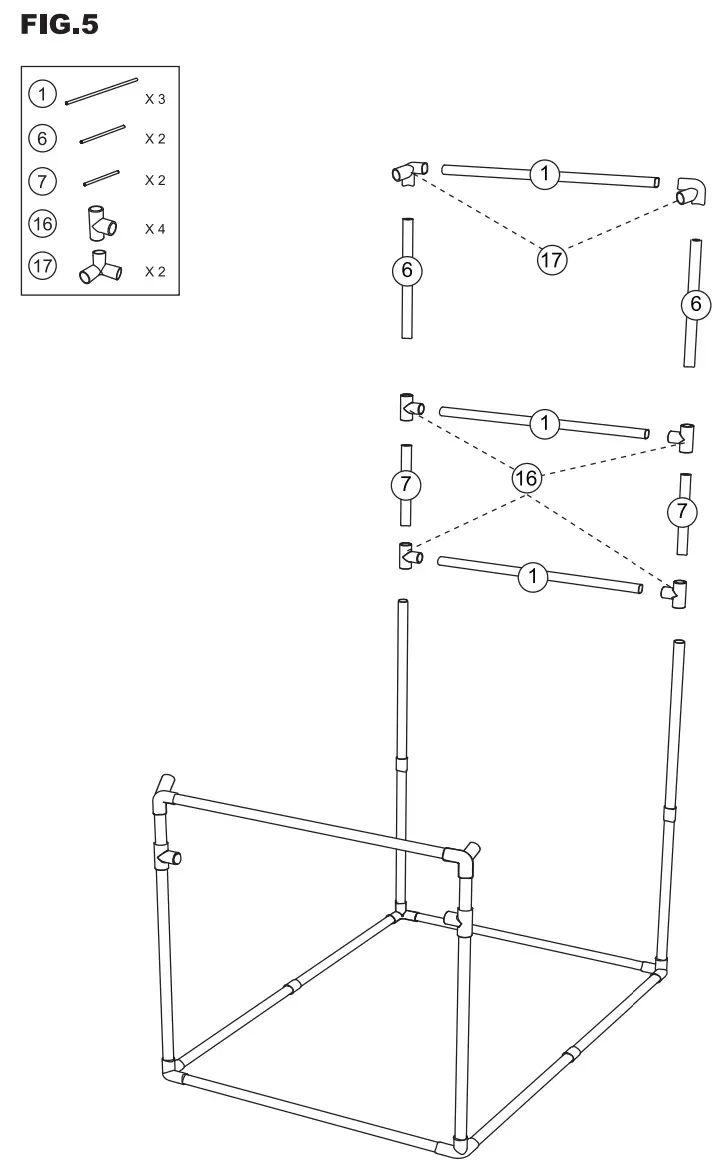 FIG.5

1 X 3
6 X 2
7 X 2
16 X 4
17 X 2

1
17
6
6
1
16
7
7
1