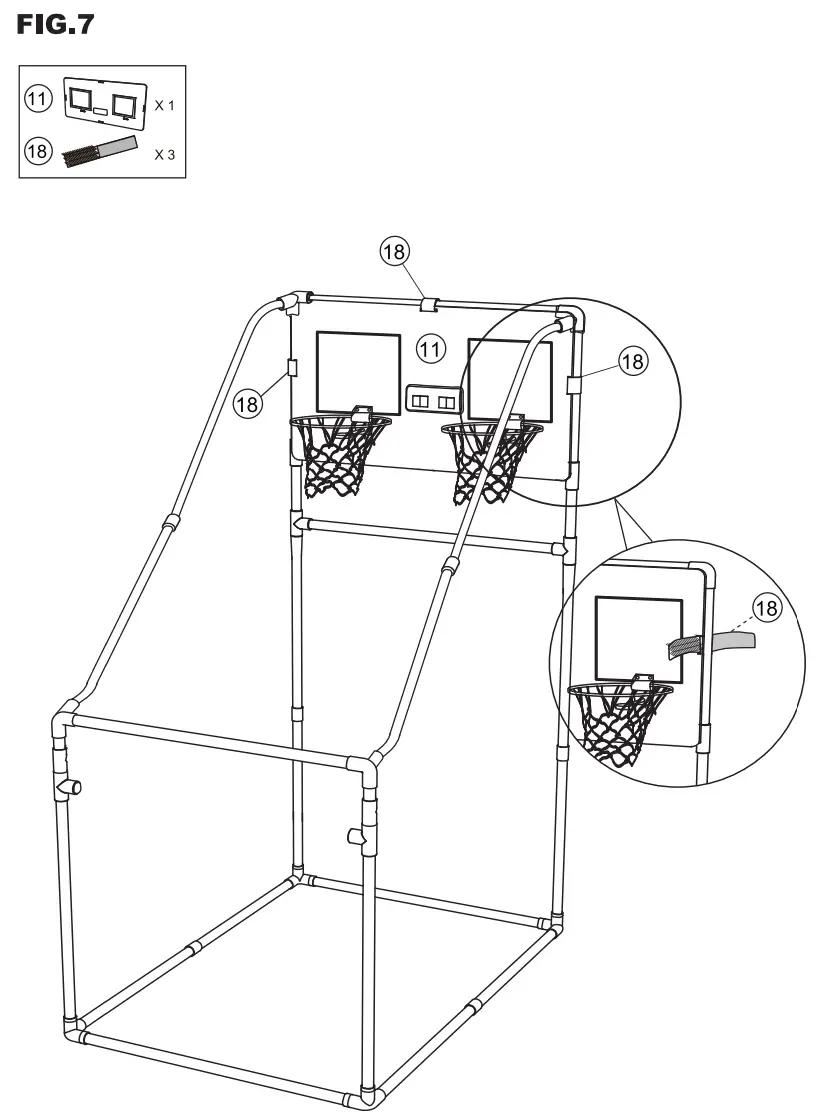 FIG.7

11 X 1
18 X 3

18
11
18
18
18