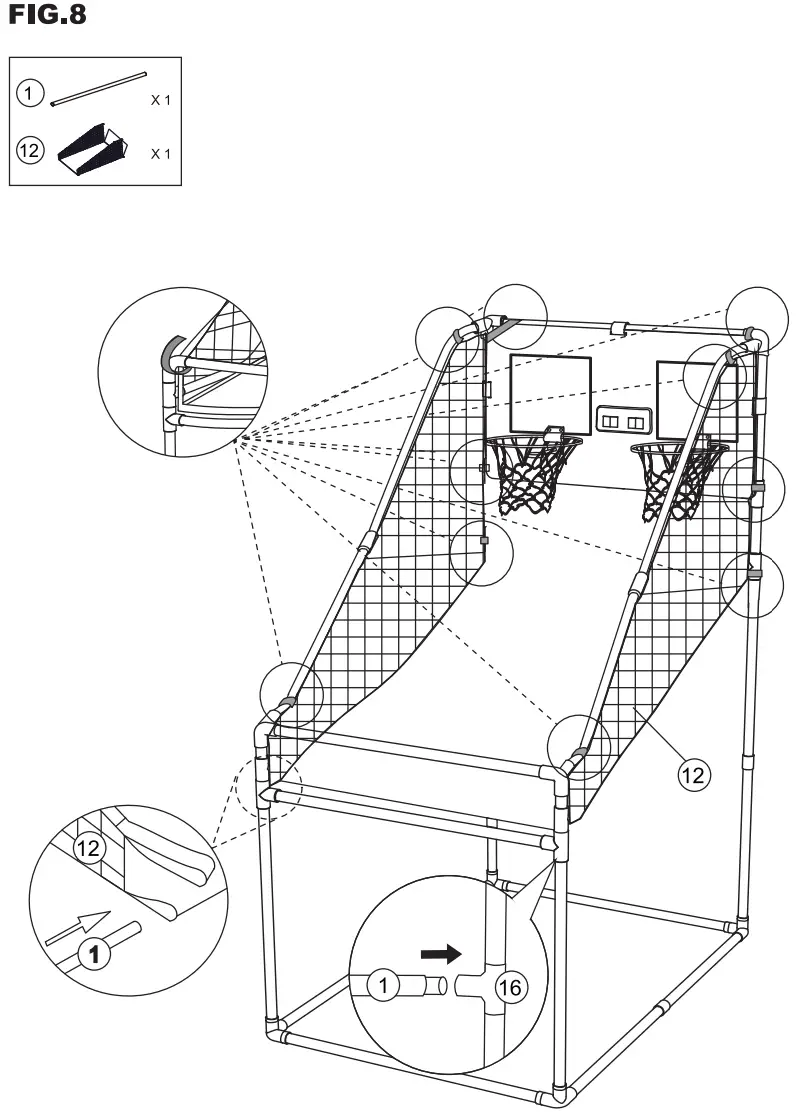 FIG.8

1 X 1
12 X 1

12
12
1
1
16