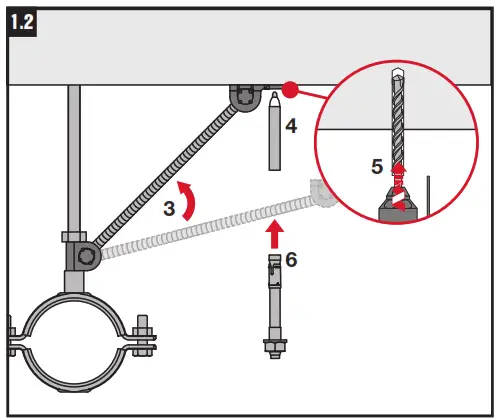 1.2

4

5

3

6