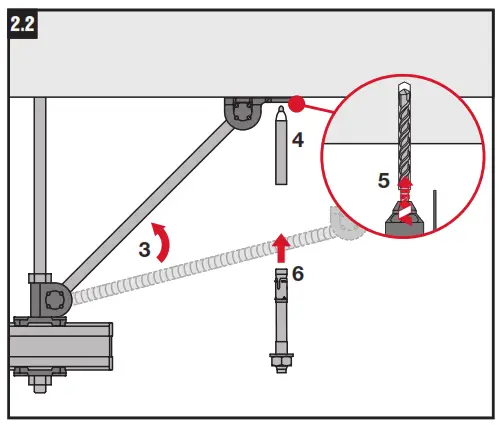 2.2

4

5

3

6