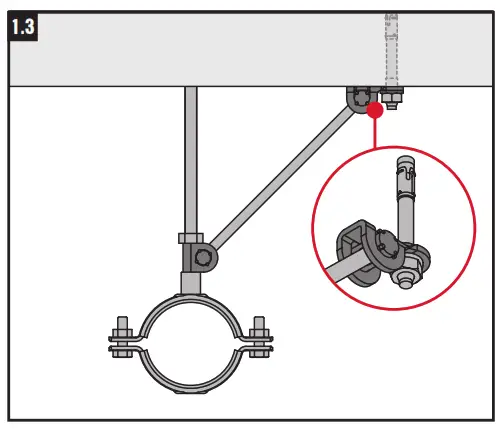 1.3