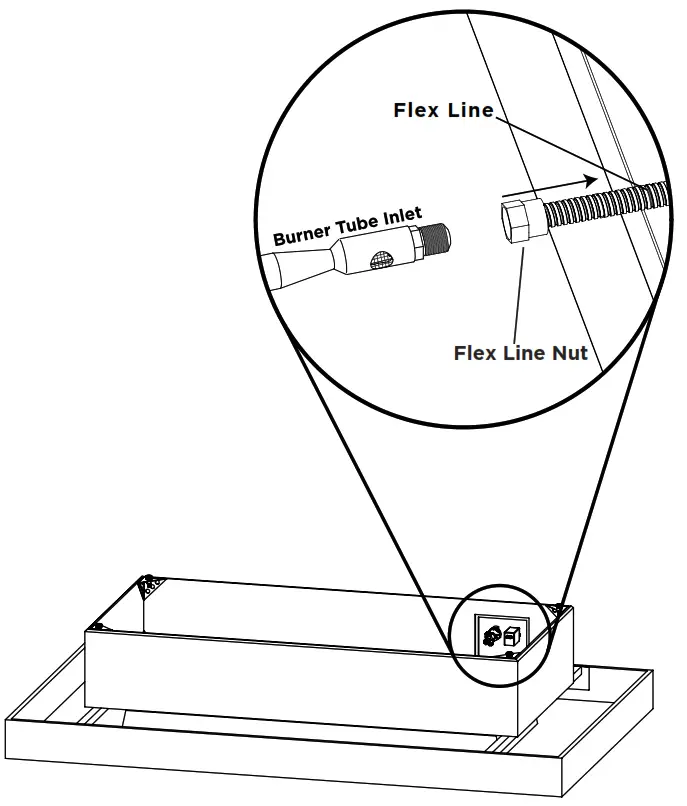 Flex Line
Burner Tube Inlet
Flex Line Nut