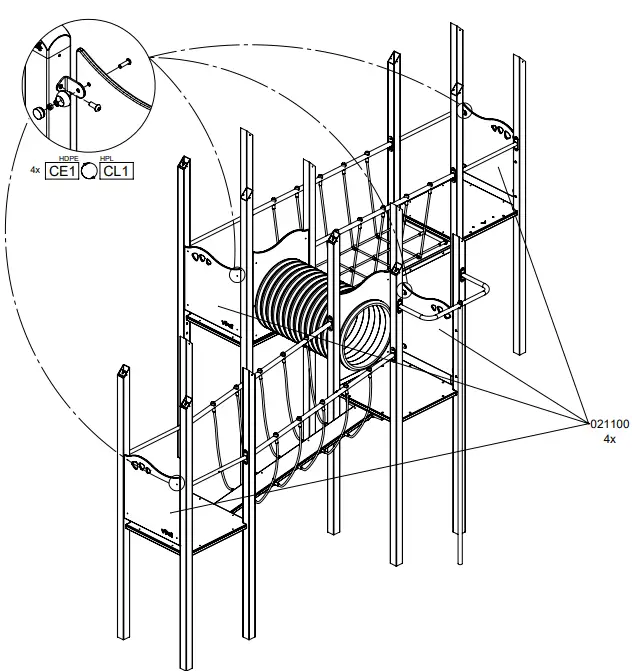 4x HDPE CE1 HPL CL1

021100
4x