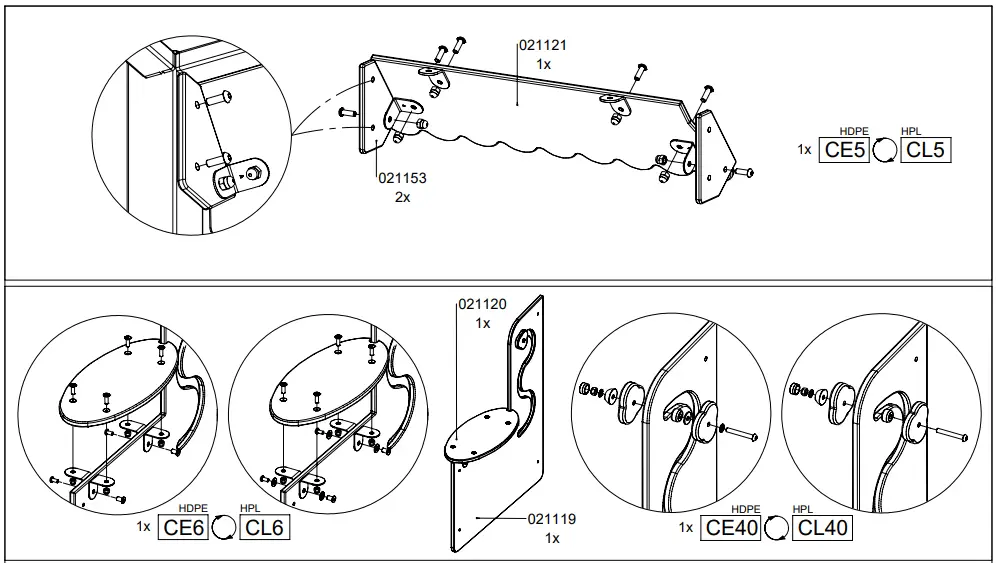 021121
1x

021153
2x

1x HDPE CE5 HPL CL5

021120
1x

021119
1x

1x HDPE CE6 HPL CL6

1x HDPE CE40 HPL CL40