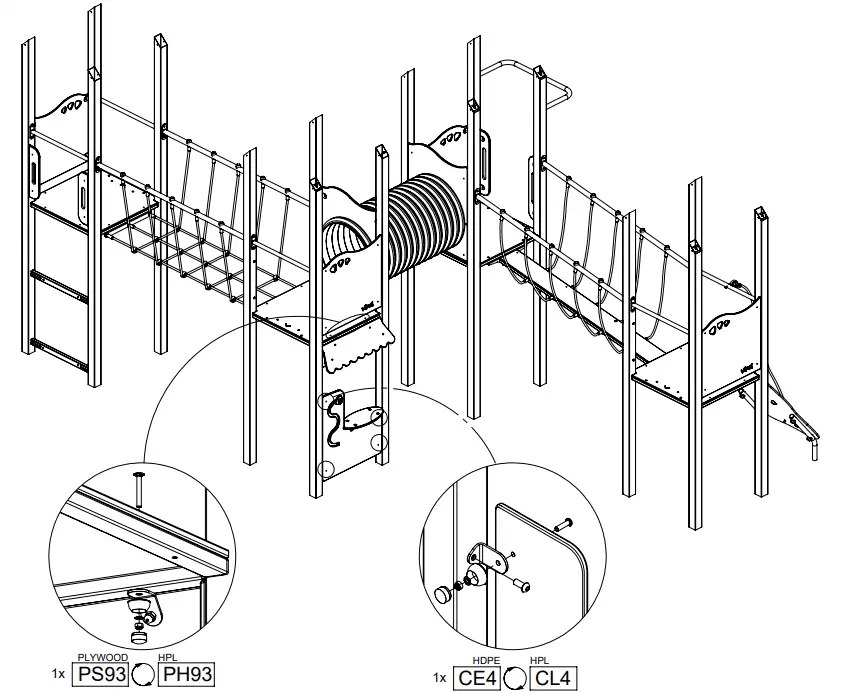 PLYWOOD HPL
1x PS93 PH93

HDPE HPL
1x CE4 CL4