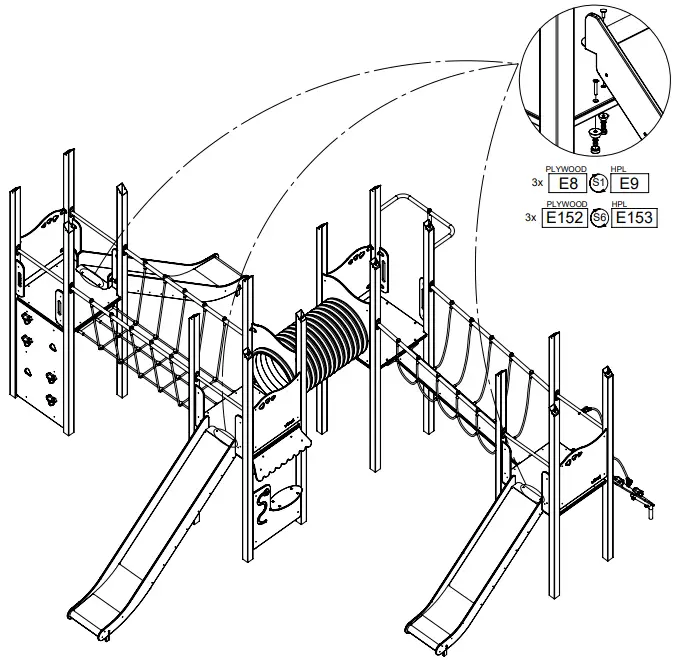 PLYWOOD HPL
3x E8 S1 E9
PLYWOOD HPL
3x E152 S6 E153