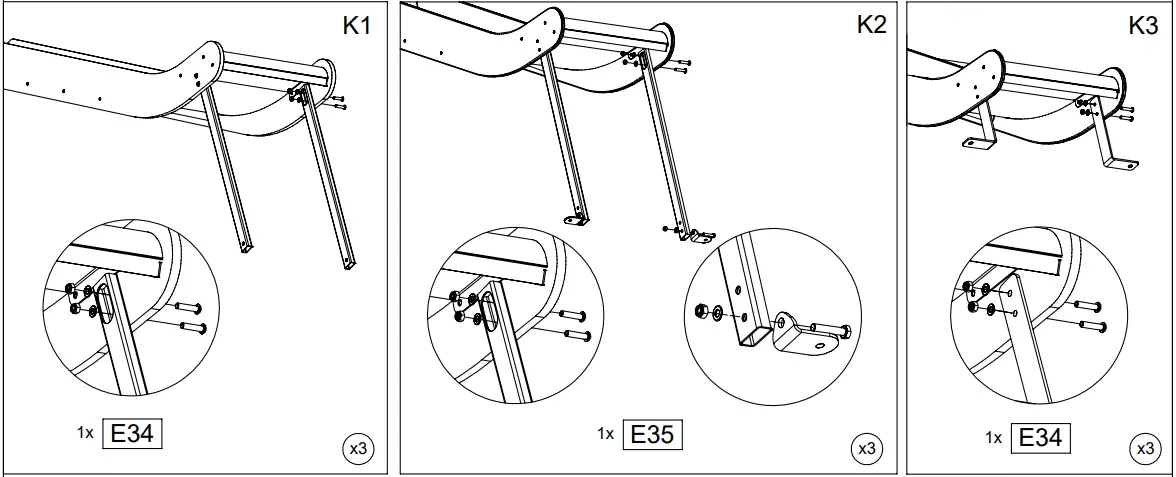 K1

1x E34

x3

K2

1x E35

x3

K3

1x E34

x3