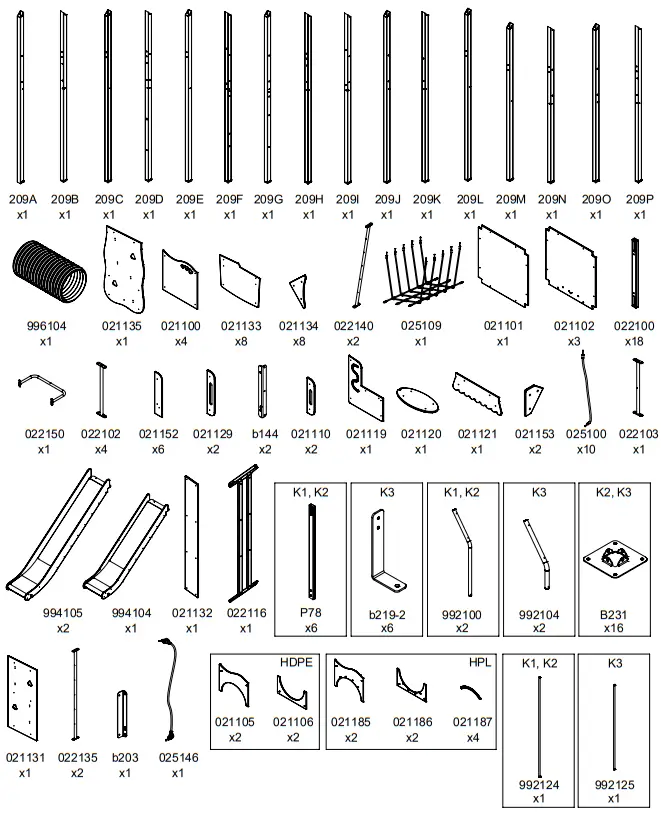 209A x1 209B x1 209C x1 209D x1 209E x1 209F x1 209G x1 209H x1 209I x1 209J x1 209K x1 209L x1 209M x1 209N x1 209O x1 209P x1

996104 x1 021135 x1 021100 x4 021133 x8 021134 x8 022140 x2 025109 x1 021101 x1 021102 x3 022100 x18

022150 x1 022102 x4 021152 x6 021129 x2 b144 x2 021110 x2 021119 x1 021120 x1 021121 x1 021153 x2 025100 x10 022103 x1

994105 x2 994104 x1 021132 x1 022116 x1

K1, K2
P78 x6

K3
b219-2 x6

K1, K2
992100 x2

K3
992104 x2

K2, K3
B231 x16

021131 x1 022135 x2 b203 x1 025146 x1

HDPE
021105 x2 021106 x2

HPL
021185 x2 021186 x2 021187 x4

K1, K2
992124 x1

K3
992125 x1