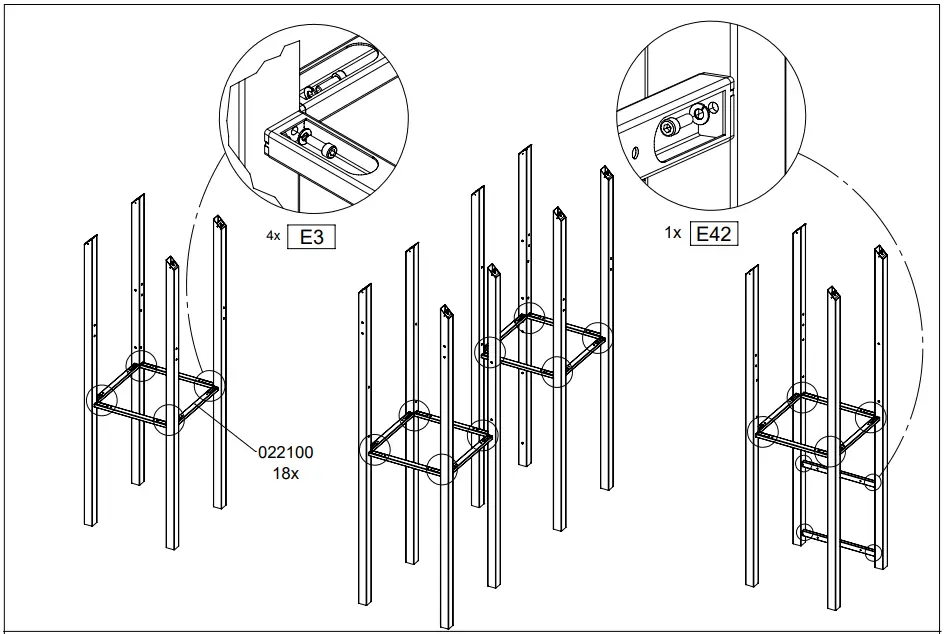 4x E3

1x E42

022100
18x