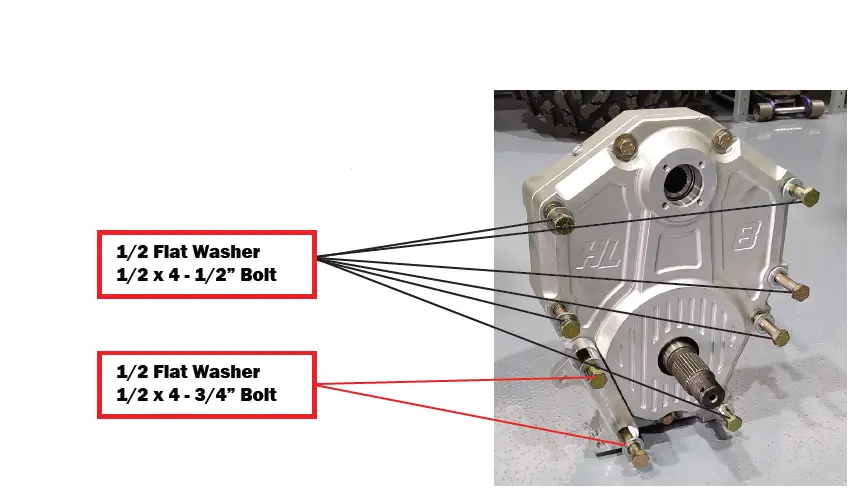 1/2 Flat Washer
1/2 x 4 - 1/2” Bolt

1/2 Flat Washer
1/2 x 4 - 3/4” Bolt

HL

8