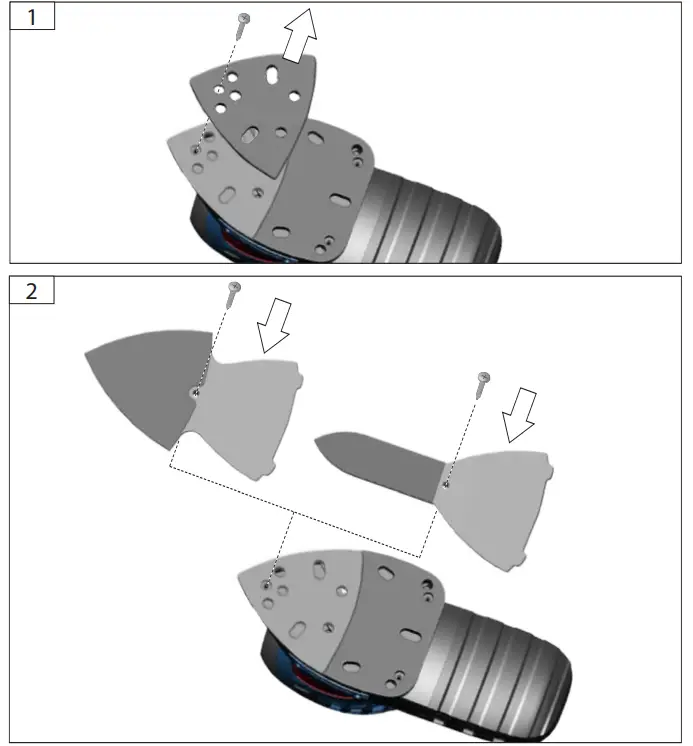 1

2