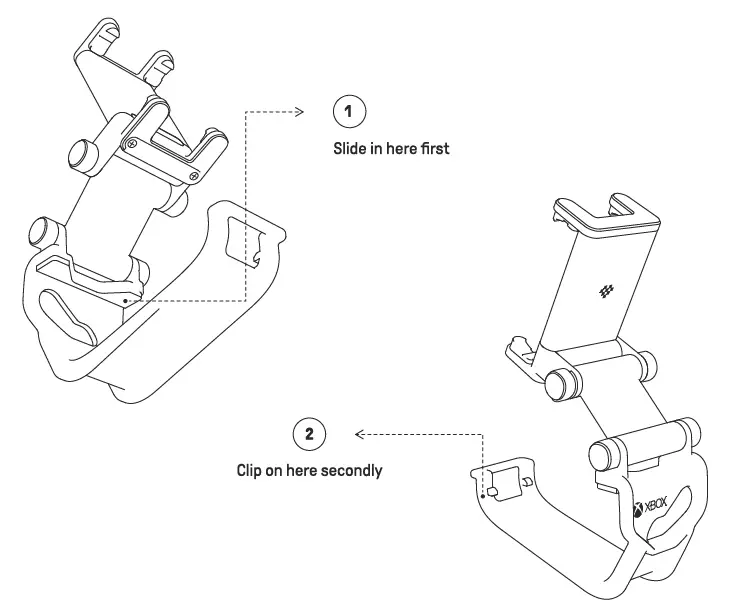 1

Slide in here first

2

Clip on here secondly

XBOX