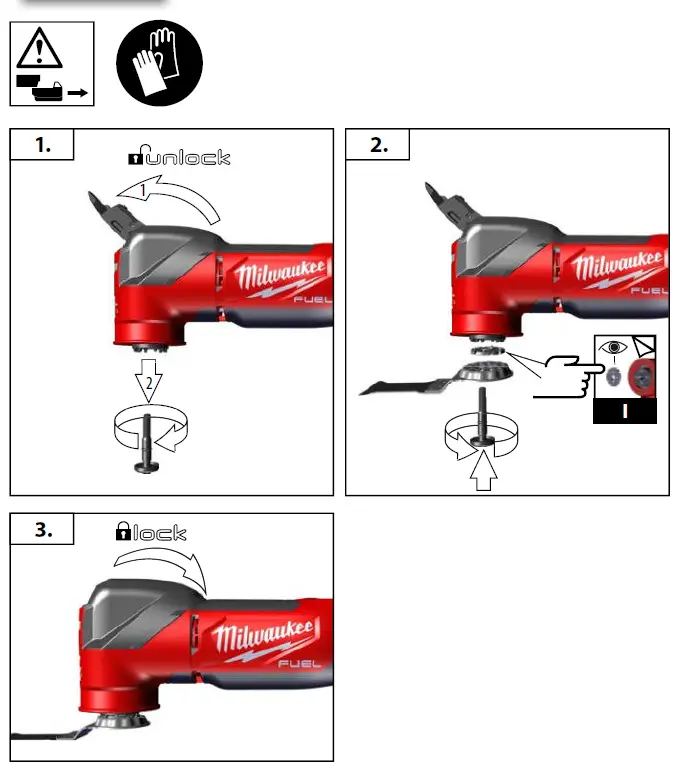 1.

unlock

1

Milwaukee

FUEL

2

2.

Milwaukee

FUEL

I

3.

lock

Milwaukee

FUEL