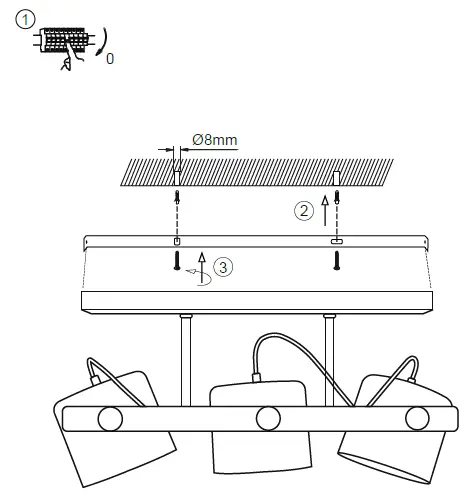 1

0

Ø8mm

2

3