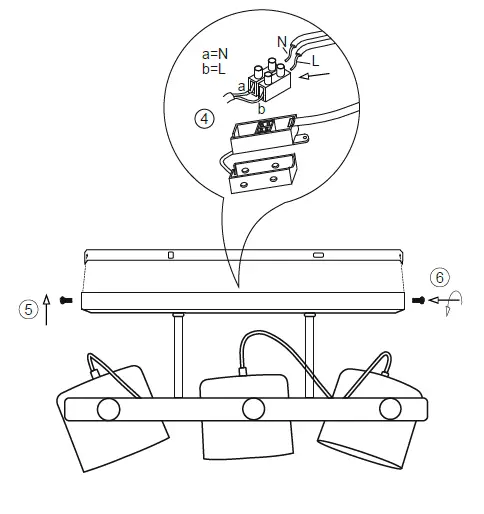 a=N
b=L
N
L
a
b
4
5
6