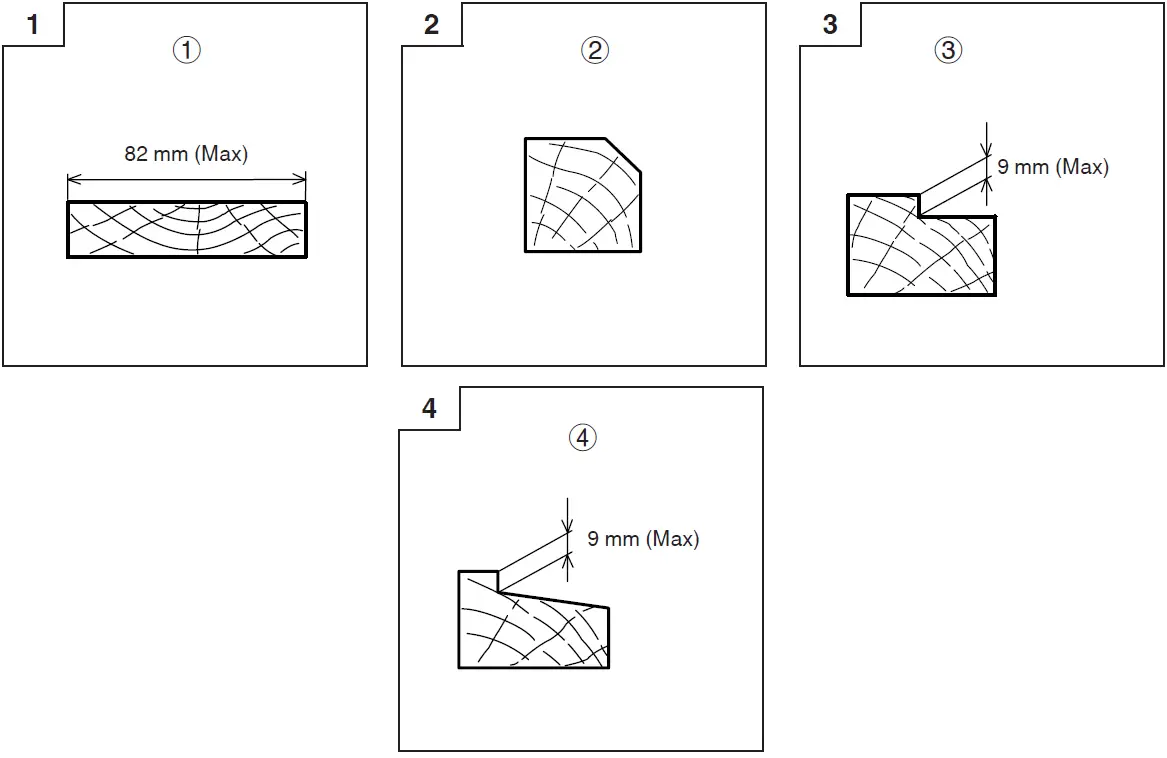 1

①

82 mm (Max)

2

②

3

③

9 mm (Max)

4

④

9 mm (Max)