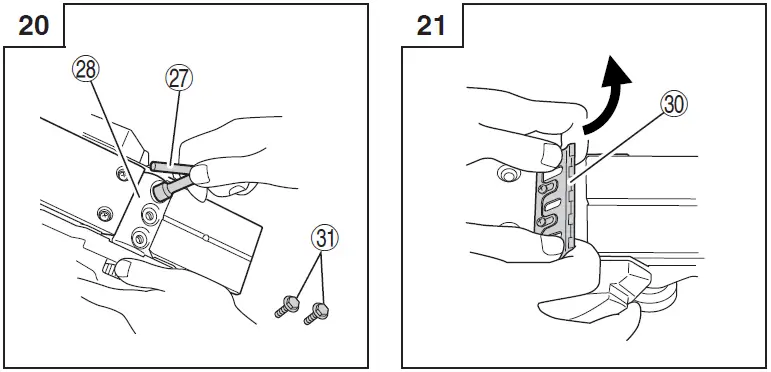 20

28

27

31

21

30